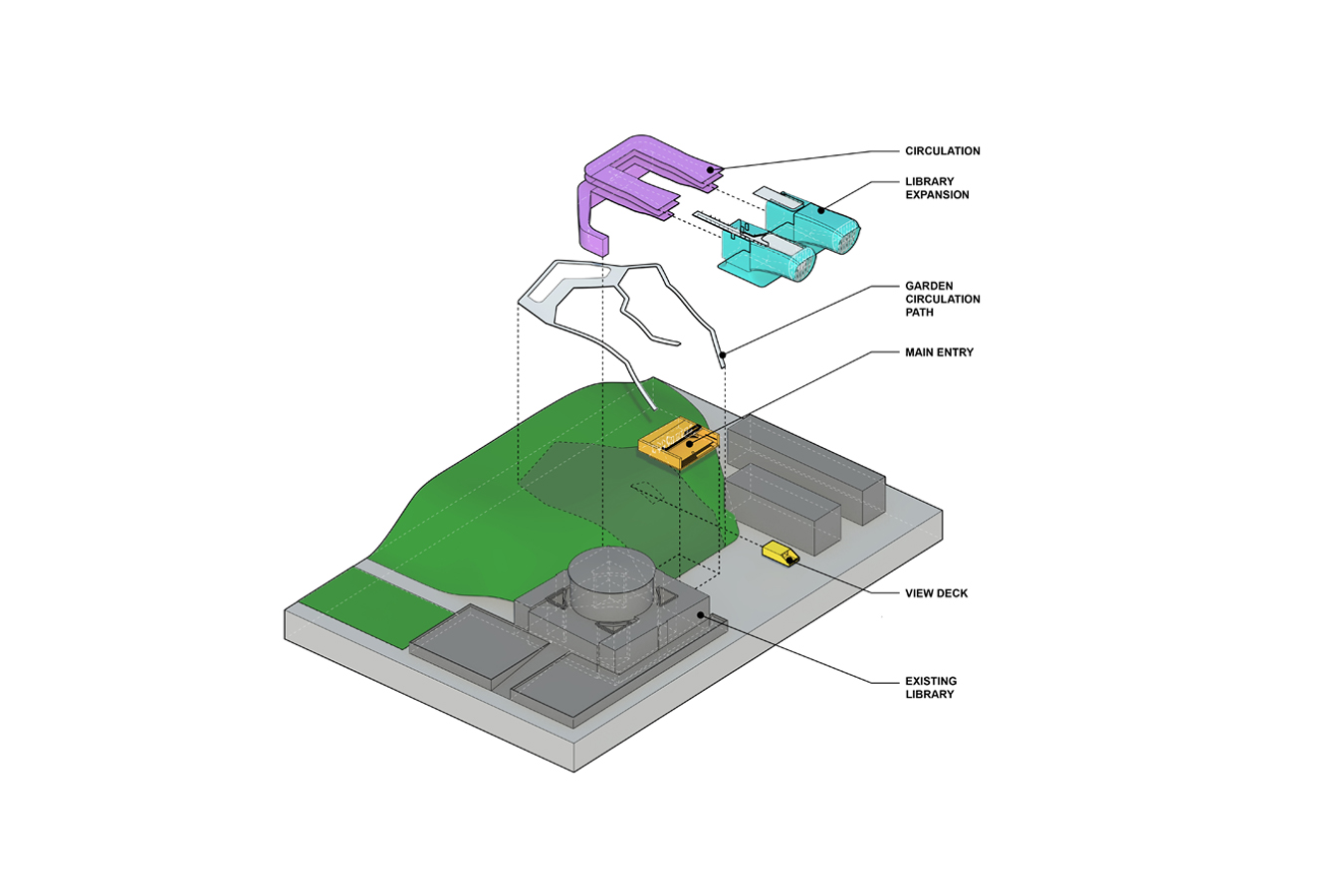 CIRCULATION

LIBRARY EXPANSION

GARDEN CIRCULATION PATH

MAIN ENTRY

VIEW DECK

EXISTING LIBRARY