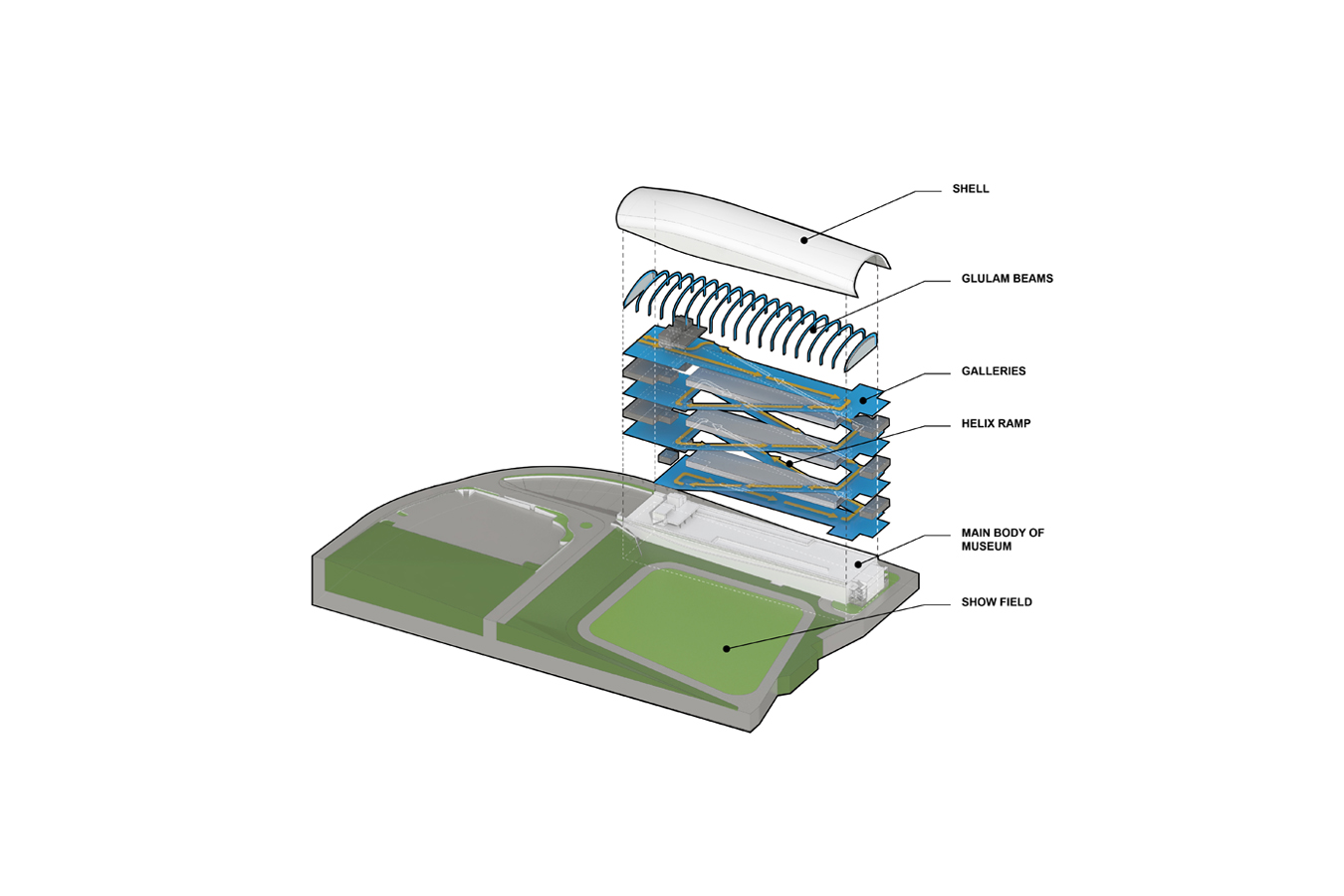 SHELL

GLULAM BEAMS

GALLERIES

HELIX RAMP

MAIN BODY OF MUSEUM

SHOW FIELD